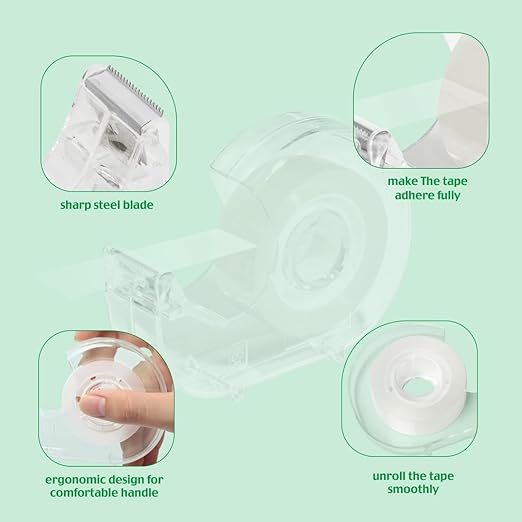 sharp steel blade

make The tape adhere fully

ergonomic design for comfortable handle

unroll the tape smoothly