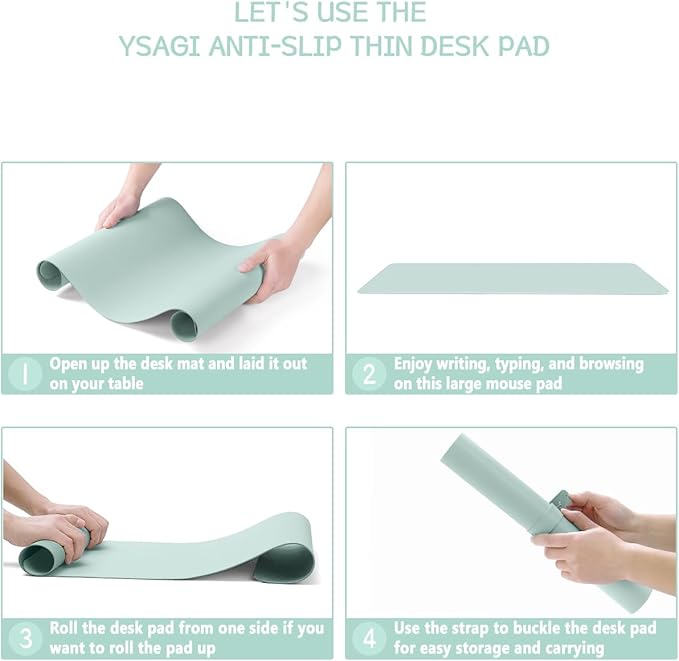 LET'S USE THE
YSAGI ANTI-SLIP THIN DESK PAD

1 Open up the desk mat and laid it out on your table

2 Enjoy writing, typing, and browsing on this large mouse pad

3 Roll the desk pad from one side if you want to roll the pad up

4 Use the strap to buckle the desk pad for easy storage and carrying