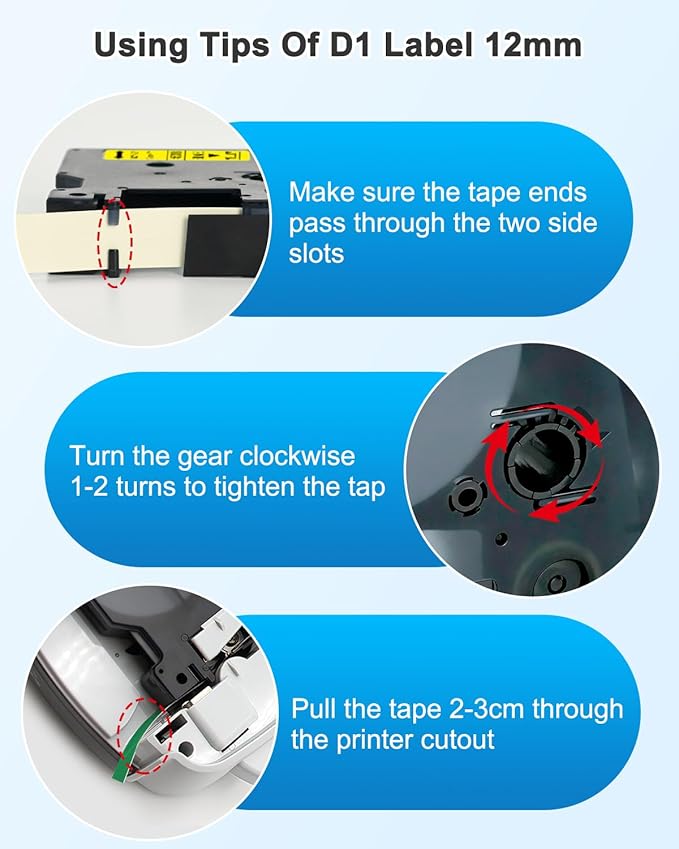 Using Tips Of D1 Label 12mm

Make sure the tape ends pass through the two side slots

Turn the gear clockwise 1-2 turns to tighten the tap

Pull the tape 2-3cm through the printer cutout