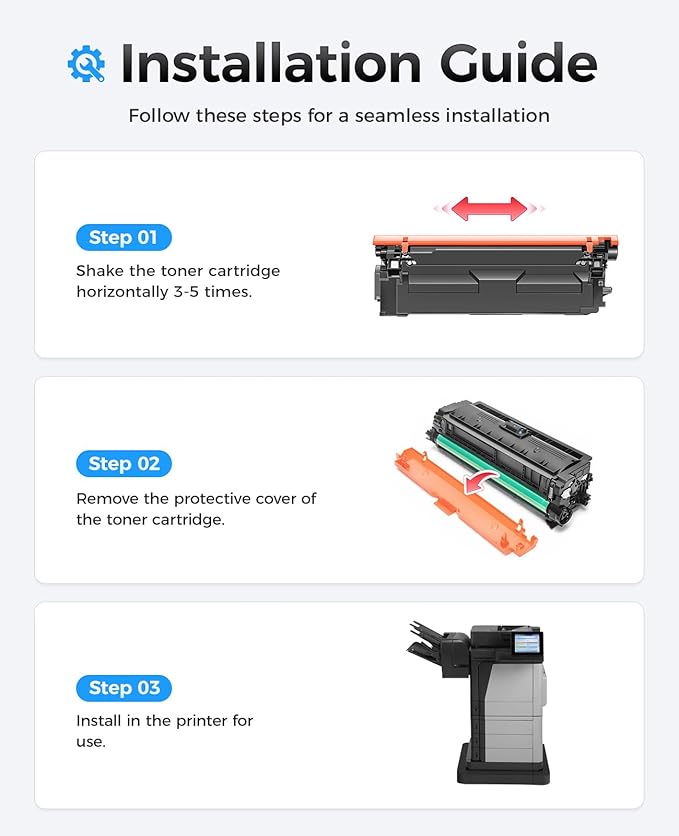 Installation Guide

Follow these steps for a seamless installation

Step 01
Shake the toner cartridge horizontally 3-5 times.

Step 02
Remove the protective cover of the toner cartridge.

Step 03
Install in the printer for use.