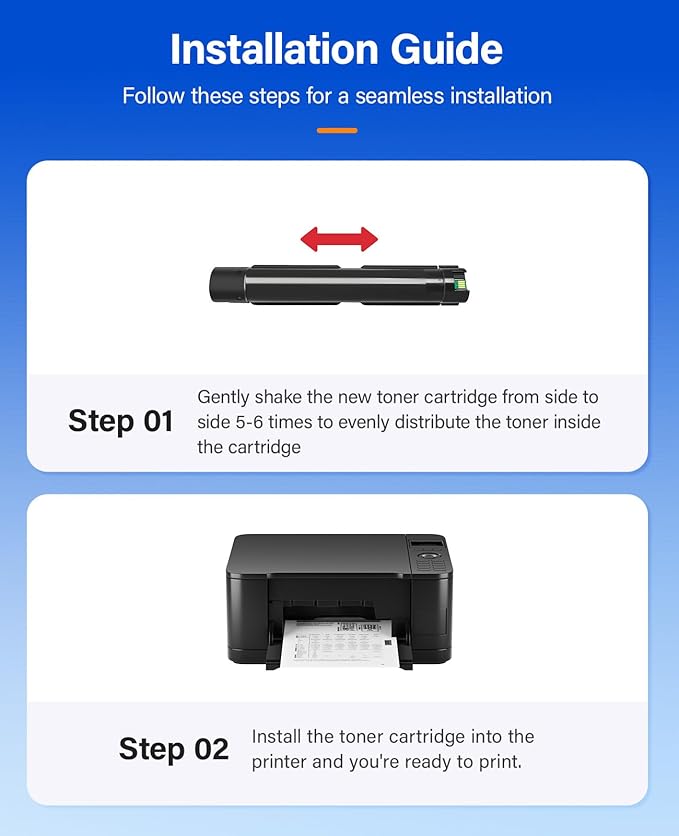 Installation Guide

Follow these steps for a seamless installation

Step 01

Gently shake the new toner cartridge from side to side 5-6 times to evenly distribute the toner inside the cartridge

Step 02

Install the toner cartridge into the printer and you're ready to print.