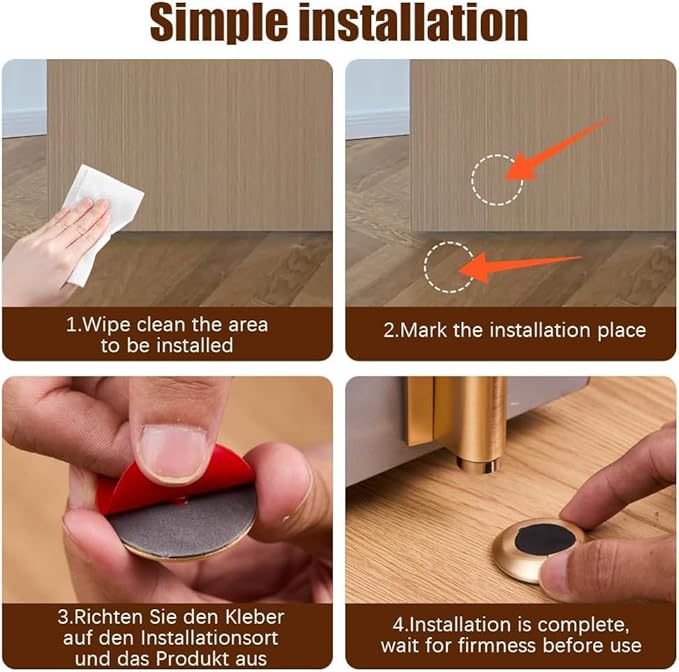 Simple installation

1.Wipe clean the area to be installed

2.Mark the installation place

3.Richten Sie den Kleber auf den Installationsort und das Produkt aus

4.Installation is complete, wait for firmness before use