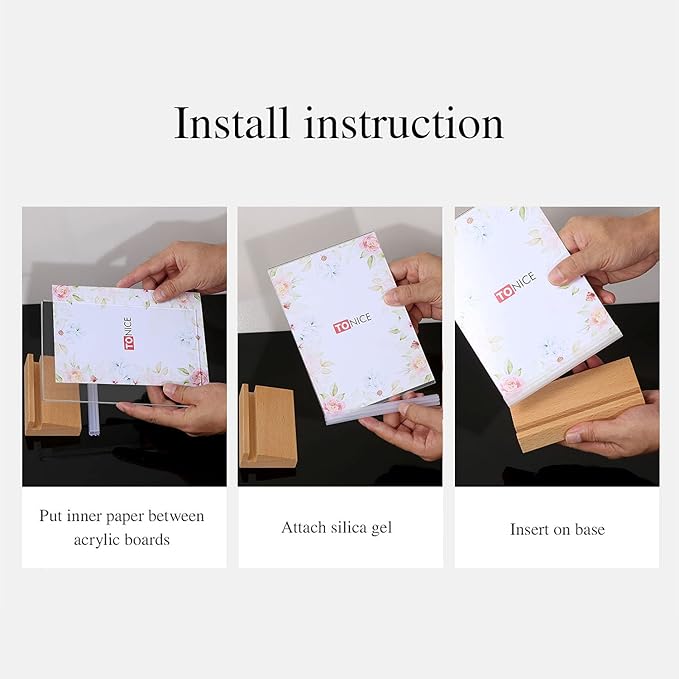 Install instruction

TONICE

Put inner paper between acrylic boards

TONICE

Attach silica gel

TONICE

Insert on base