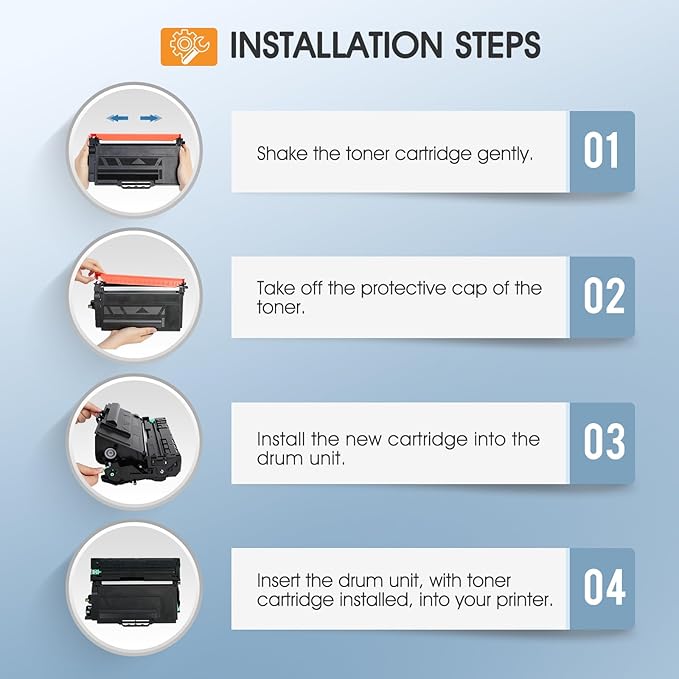 INSTALLATION STEPS

Shake the toner cartridge gently.

01

Take off the protective cap of the toner.

02

Install the new cartridge into the drum unit.

03

Insert the drum unit, with toner cartridge installed, into your printer.

04