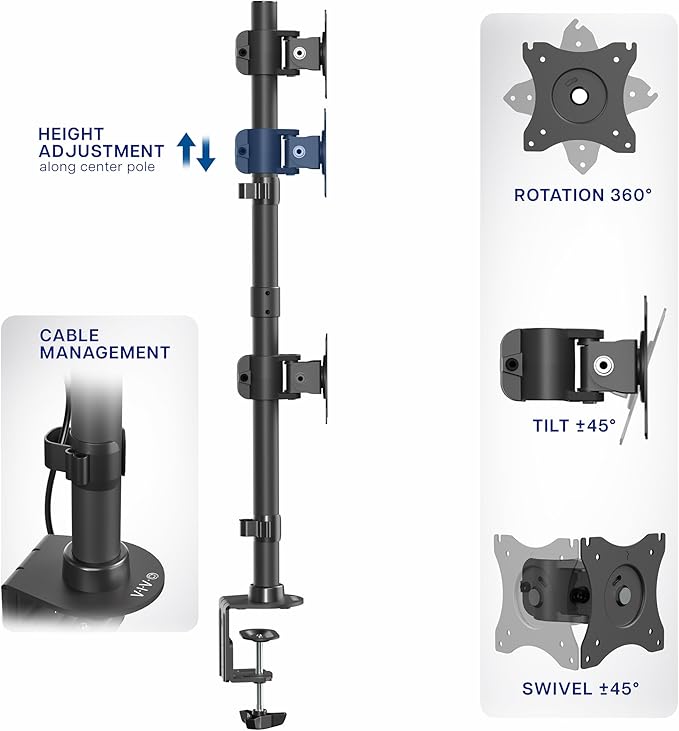 HEIGHT ADJUSTMENT
along center pole

CABLE MANAGEMENT

VIVO

ROTATION 360°

TILT ±45°

SWIVEL ±45°