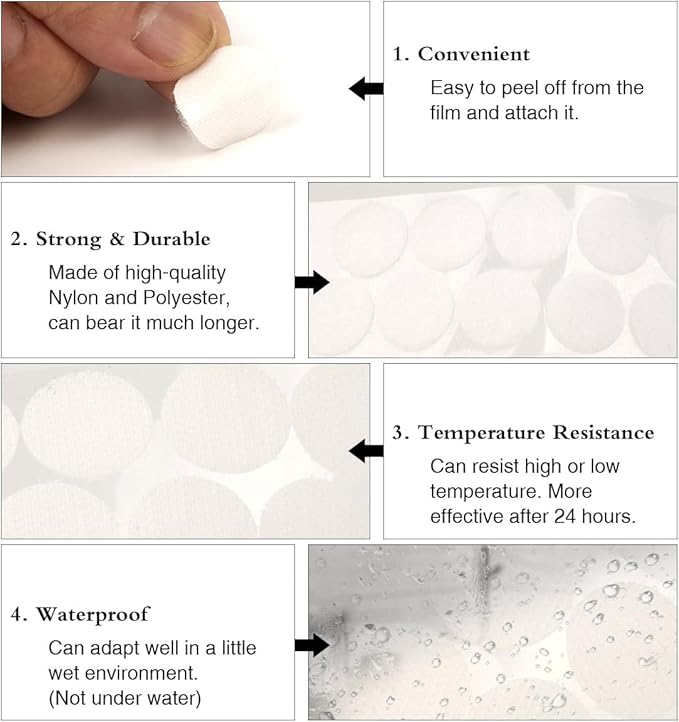 1. Convenient
Easy to peel off from the film and attach it.

2. Strong & Durable
Made of high-quality Nylon and Polyester, can bear it much longer.

3. Temperature Resistance
Can resist high or low temperature. More effective after 24 hours.

4. Waterproof
Can adapt well in a little wet environment.
(Not under water)