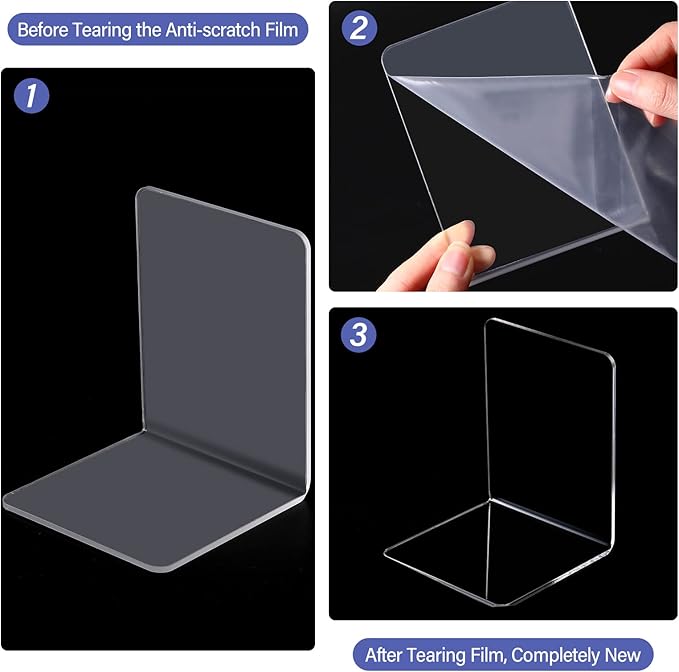 Before Tearing the Anti-scratch Film

1

2

3

After Tearing Film, Completely New