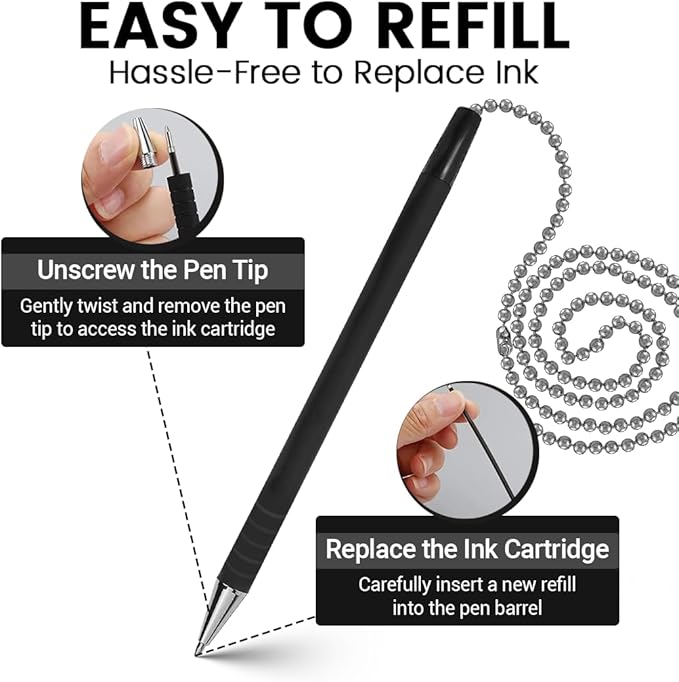 EASY TO REFILL
Hassle-Free to Replace Ink

Unscrew the Pen Tip
Gently twist and remove the pen tip to access the ink cartridge

Replace the Ink Cartridge
Carefully insert a new refill into the pen barrel