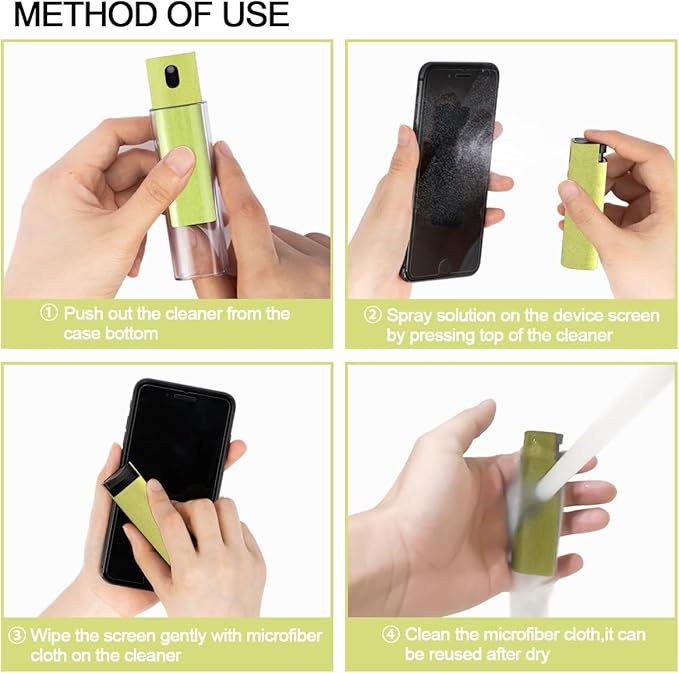 METHOD OF USE

① Push out the cleaner from the case bottom

② Spray solution on the device screen by pressing top of the cleaner

③ Wipe the screen gently with microfiber cloth on the cleaner

④ Clean the microfiber cloth,it can be reused after dry