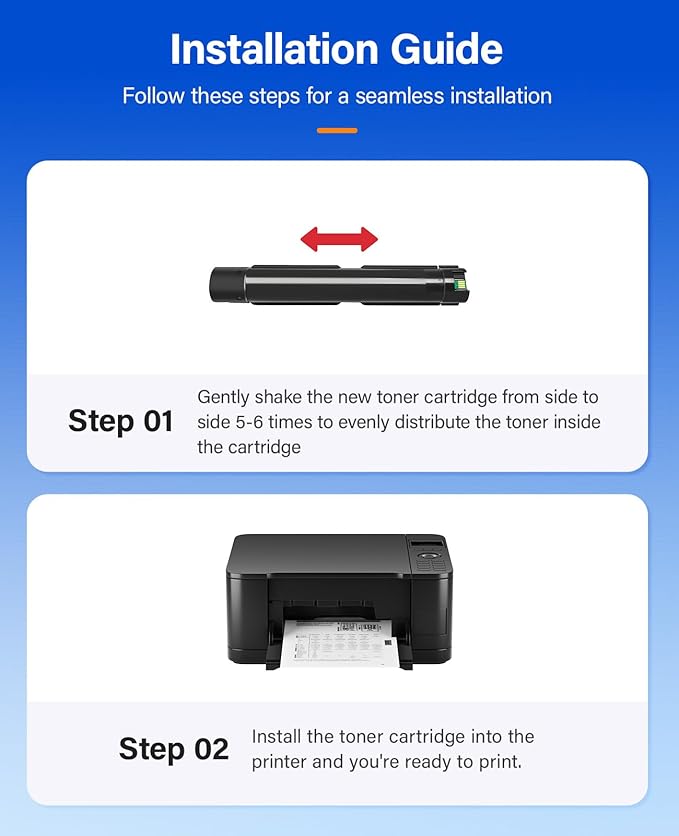 Installation Guide

Follow these steps for a seamless installation

Step 01

Gently shake the new toner cartridge from side to side 5-6 times to evenly distribute the toner inside the cartridge

Step 02

Install the toner cartridge into the printer and you're ready to print.