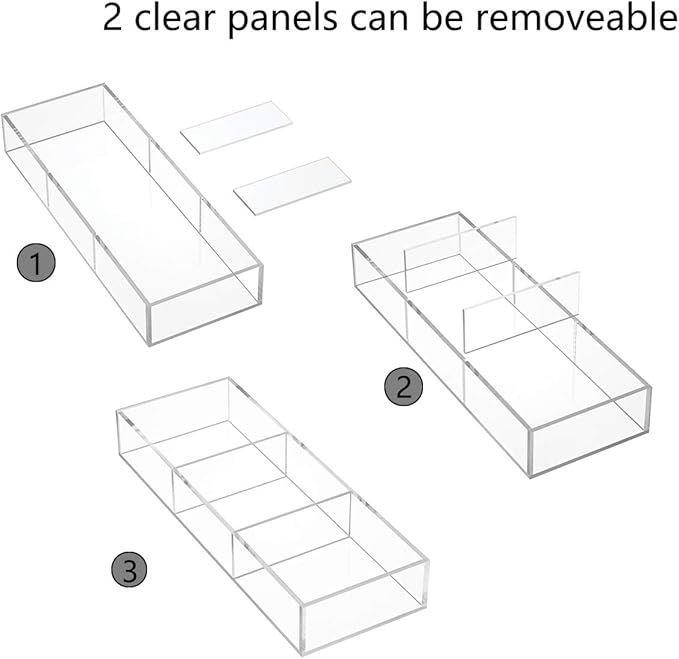 2 clear panels can be removeable

1

2

3