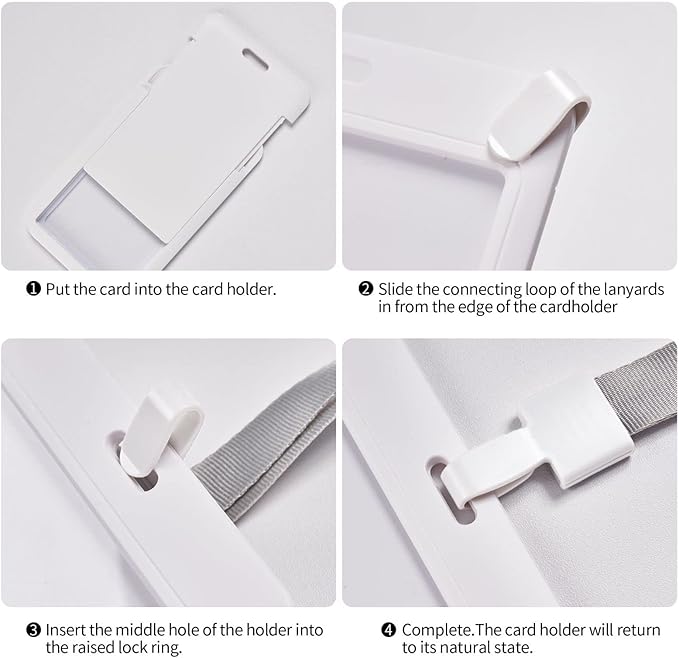 ❶ Put the card into the card holder.

❷ Slide the connecting loop of the lanyards in from the edge of the cardholder

❸ Insert the middle hole of the holder into the raised lock ring.

❹ Complete.The card holder will return to its natural state.