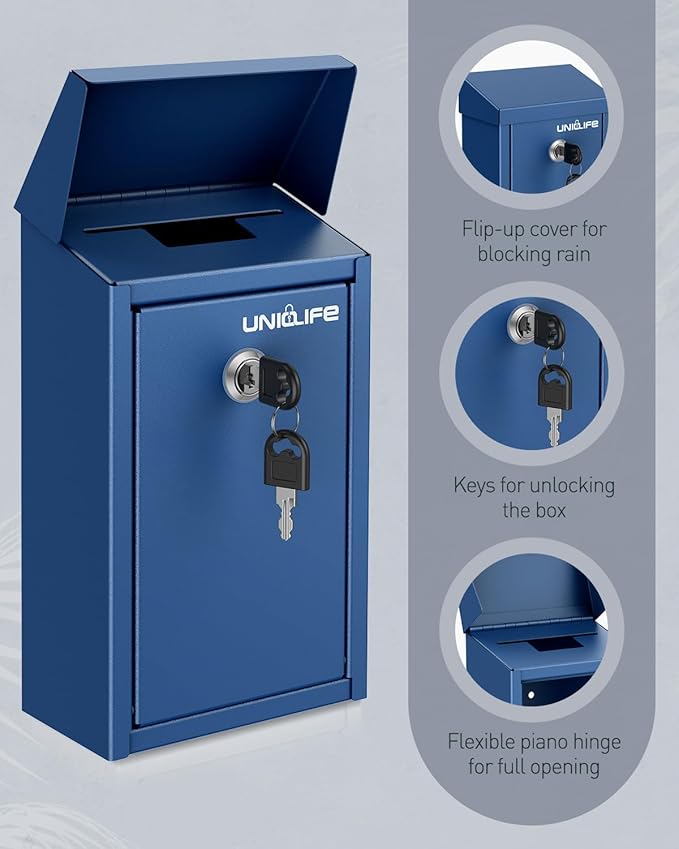 UNIQLIFE

UNIQLIFE

Flip-up cover for blocking rain

Keys for unlocking the box

Flexible piano hinge for full opening