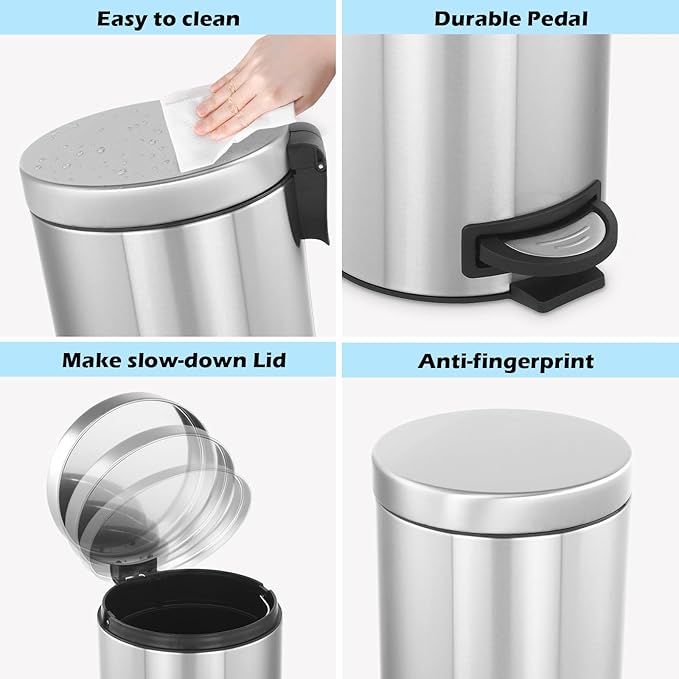 Easy to clean

Durable Pedal

Make slow-down Lid

Anti-fingerprint