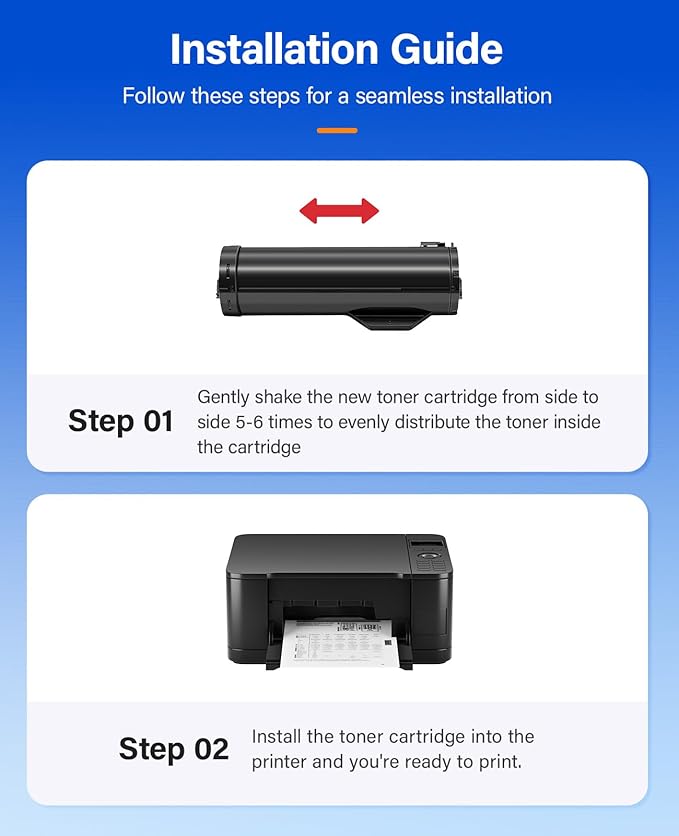 Installation Guide

Follow these steps for a seamless installation

Step 01

Gently shake the new toner cartridge from side to side 5-6 times to evenly distribute the toner inside the cartridge

Step 02

Install the toner cartridge into the printer and you're ready to print.