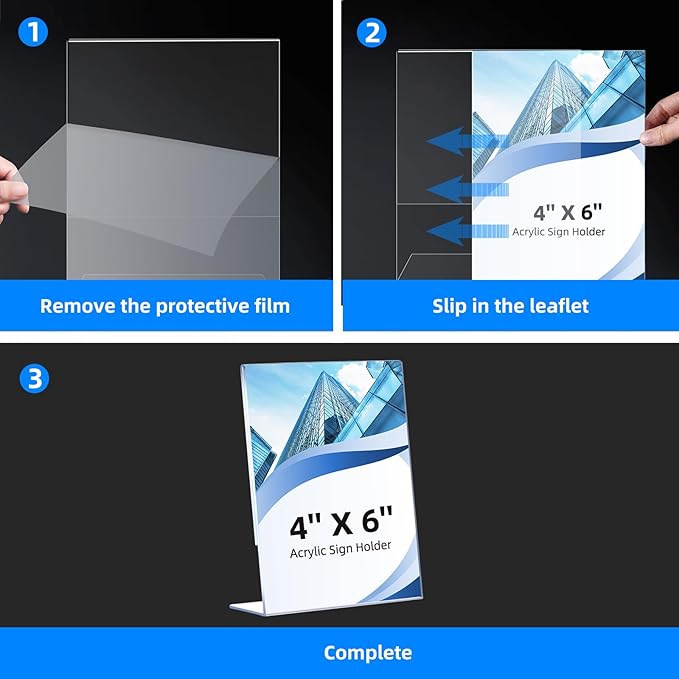 1

Remove the protective film

2

4'' X 6''
Acrylic Sign Holder

Slip in the leaflet

3

4'' X 6''
Acrylic Sign Holder

Complete