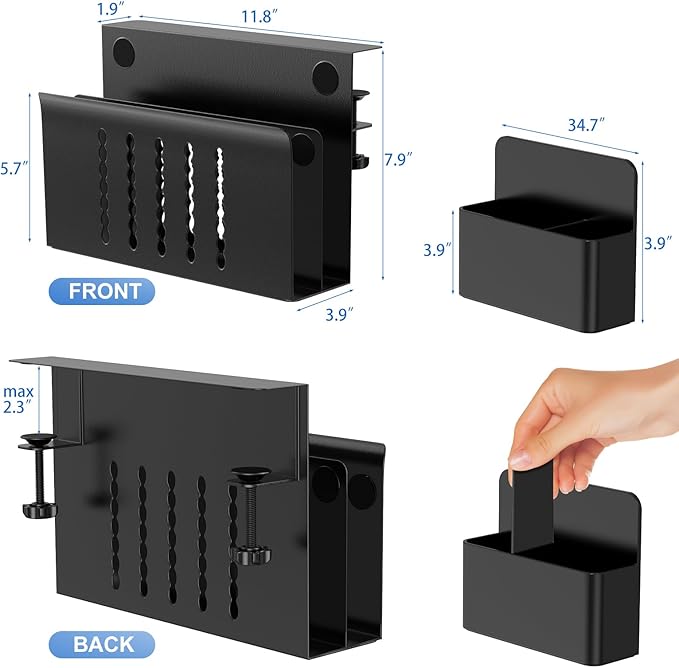 1.9″
11.8″
5.7″
7.9″
FRONT
3.9″
34.7″
3.9″
3.9″
max
2.3″
BACK