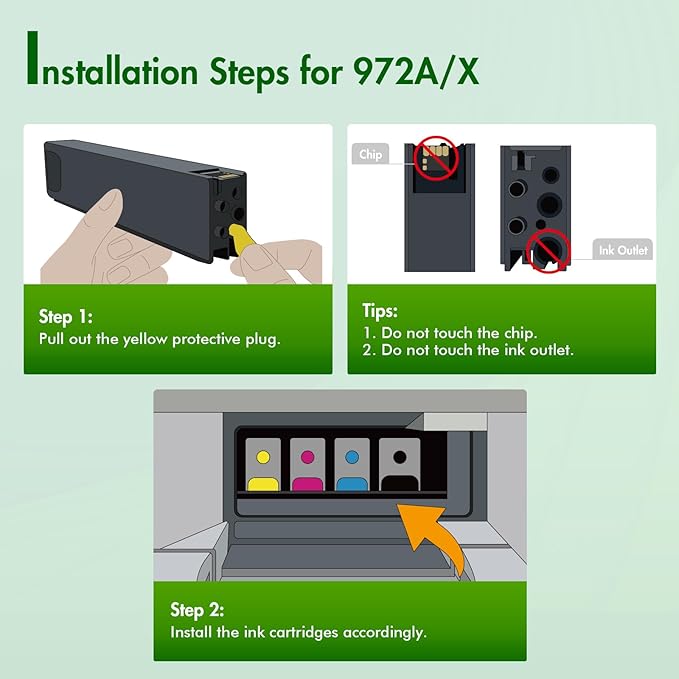 Installation Steps for 972A/X

Step 1:
Pull out the yellow protective plug.

Chip

Ink Outlet

Tips:
1. Do not touch the chip.
2. Do not touch the ink outlet.

Step 2:
Install the ink cartridges accordingly.