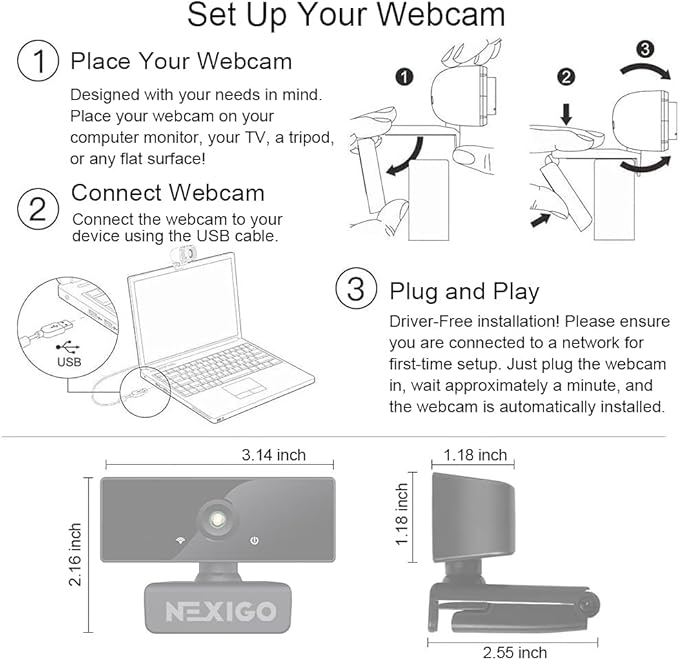 Set Up Your Webcam

1 Place Your Webcam

Designed with your needs in mind. Place your webcam on your computer monitor, your TV, a tripod, or any flat surface!

2 Connect Webcam

Connect the webcam to your device using the USB cable.

USB

1

2

3

3 Plug and Play

Driver-Free installation! Please ensure you are connected to a network for first-time setup. Just plug the webcam in, wait approximately a minute, and the webcam is automatically installed.

3.14 inch

2.16 inch

NEXIGO

1.18 inch

1.18 inch

2.55 inch