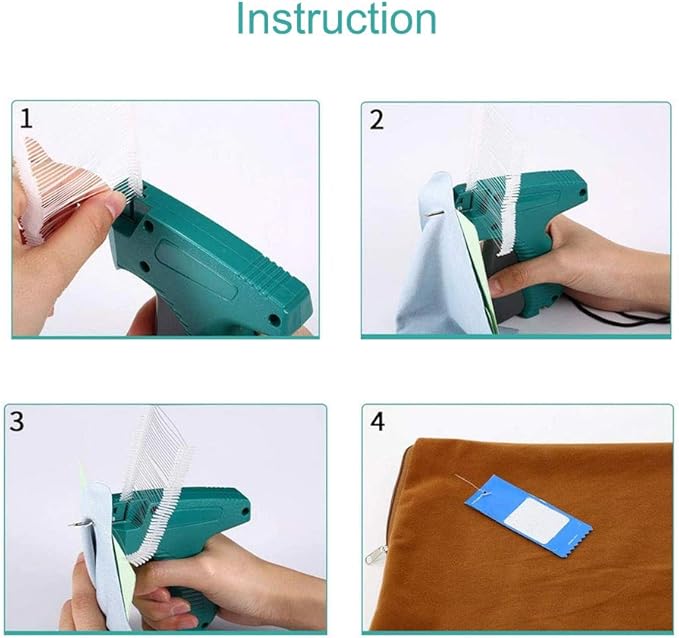 Instruction

1

2

3

4