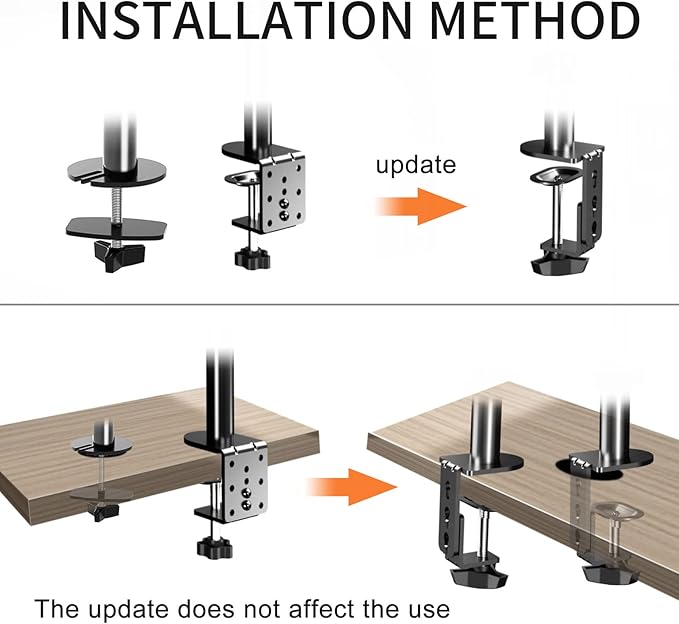 INSTALLATION METHOD

update

The update does not affect the use