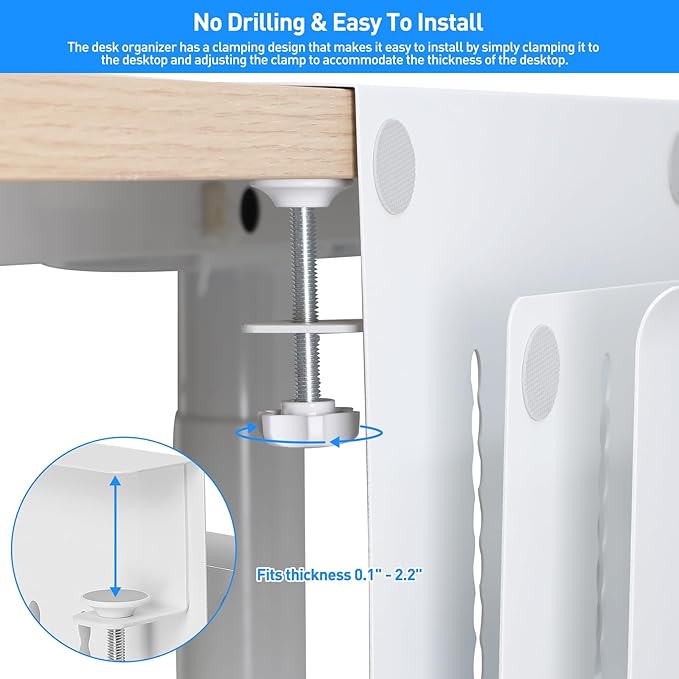 No Drilling & Easy To Install

The desk organizer has a clamping design that makes it easy to install by simply clamping it to the desktop and adjusting the clamp to accommodate the thickness of the desktop.

Fits thickness 0.1" - 2.2"