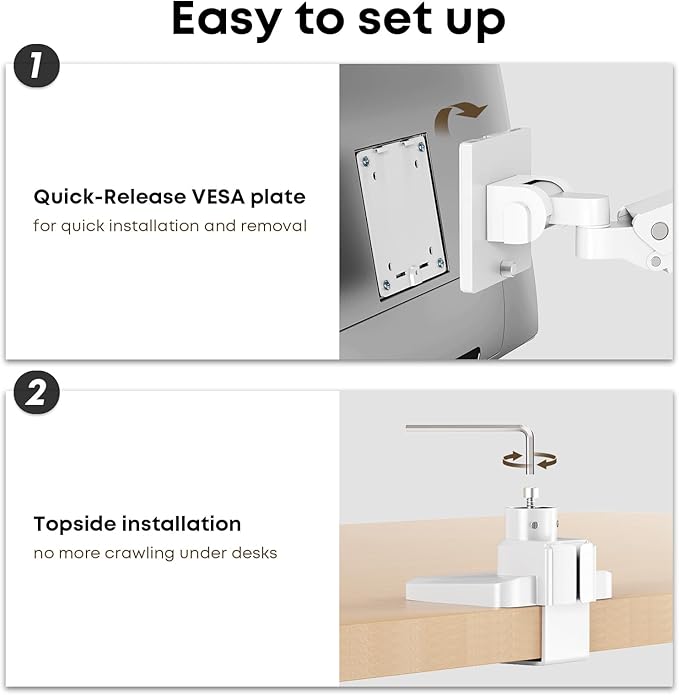 Easy to set up

1

Quick-Release VESA plate
for quick installation and removal

2

Topside installation
no more crawling under desks