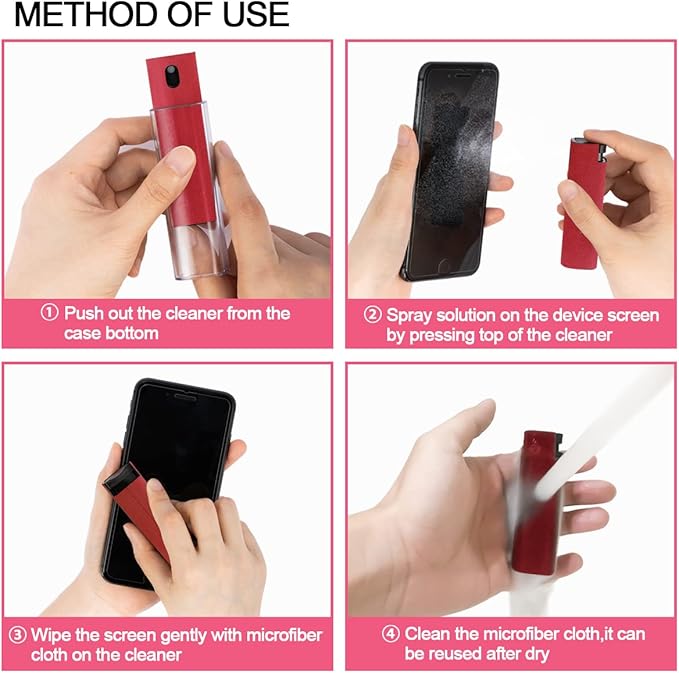 METHOD OF USE

① Push out the cleaner from the case bottom

② Spray solution on the device screen by pressing top of the cleaner

③ Wipe the screen gently with microfiber cloth on the cleaner

④ Clean the microfiber cloth,it can be reused after dry