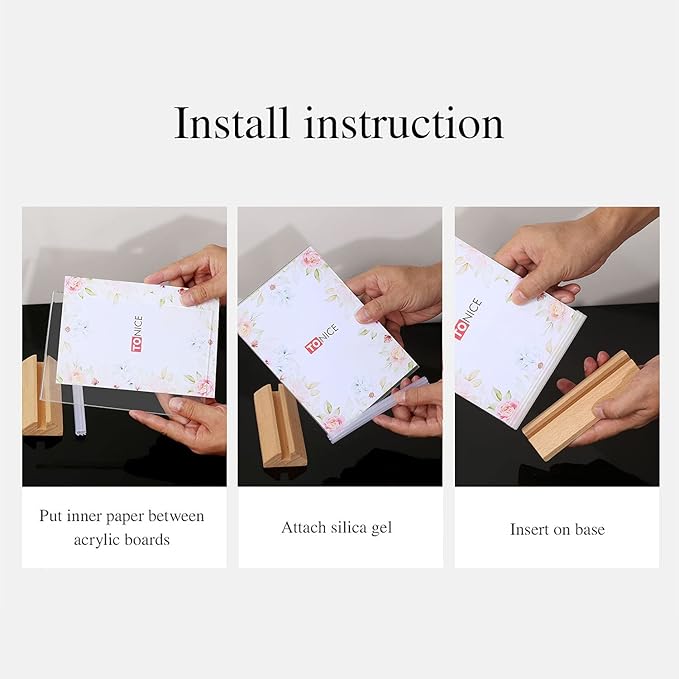 Install instruction

TONICE

Put inner paper between acrylic boards

TONICE

Attach silica gel

TONICE

Insert on base