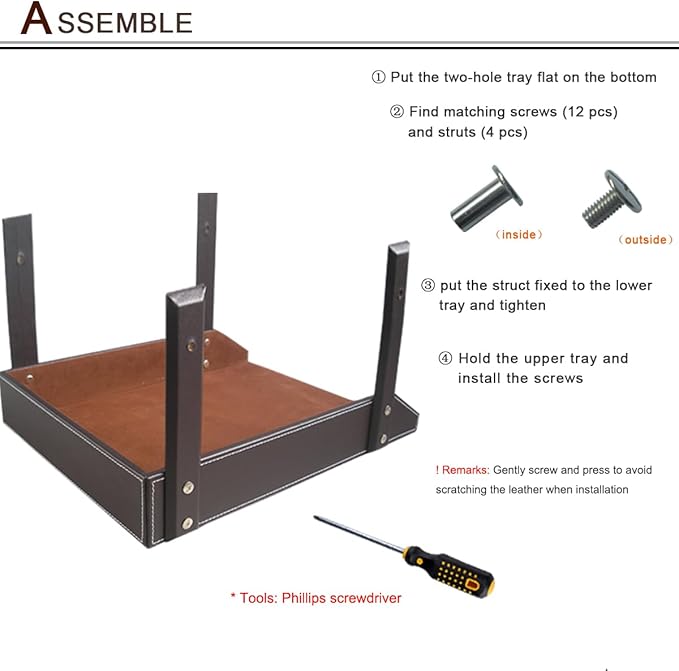 ASSEMBLE

① Put the two-hole tray flat on the bottom

② Find matching screws (12 pcs) and struts (4 pcs)

（inside）

（outside）

③ put the struct fixed to the lower tray and tighten

④ Hold the upper tray and install the screws

! Remarks: Gently screw and press to avoid scratching the leather when installation

* Tools: Phillips screwdriver