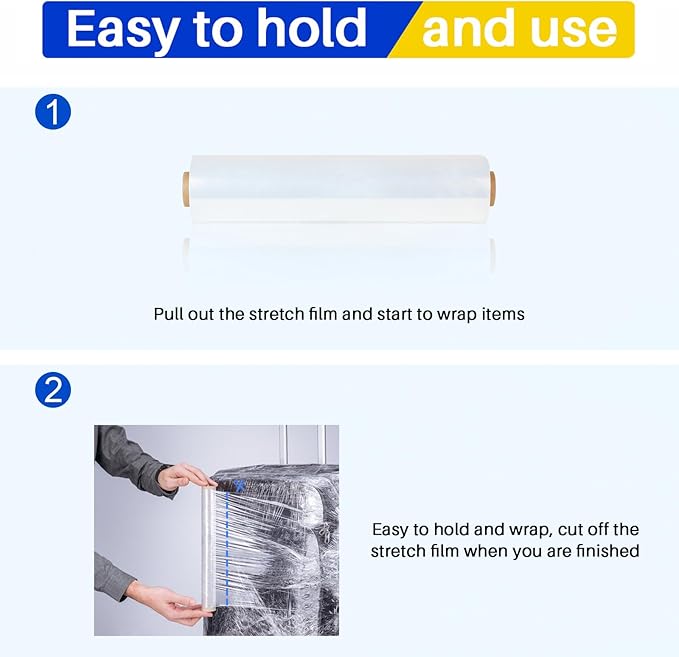 Easy to hold and use

1

Pull out the stretch film and start to wrap items

2

Easy to hold and wrap, cut off the stretch film when you are finished