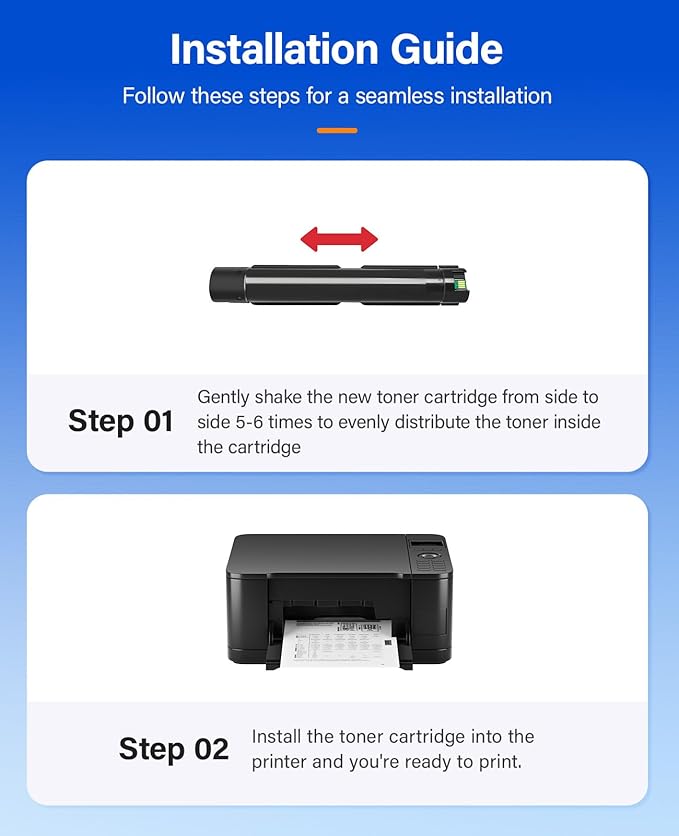 Installation Guide

Follow these steps for a seamless installation

Step 01

Gently shake the new toner cartridge from side to side 5-6 times to evenly distribute the toner inside the cartridge

Step 02

Install the toner cartridge into the printer and you're ready to print.