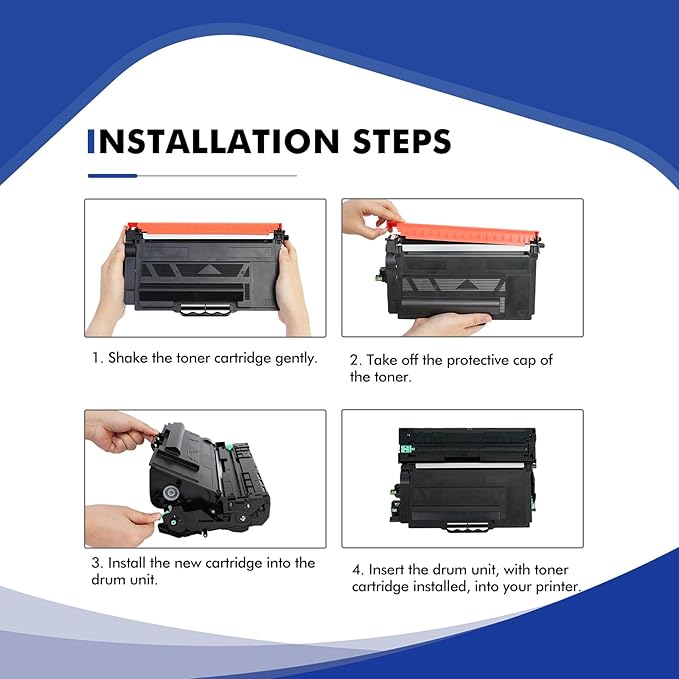 INSTALLATION STEPS

1. Shake the toner cartridge gently.

2. Take off the protective cap of the toner.

3. Install the new cartridge into the drum unit.

4. Insert the drum unit, with toner cartridge installed, into your printer.