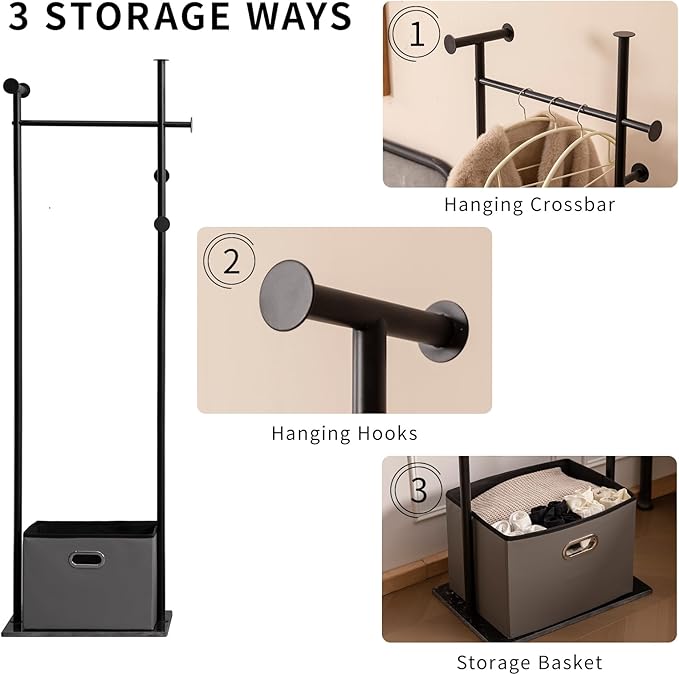 3 STORAGE WAYS

1

Hanging Crossbar

2

Hanging Hooks

3

Storage Basket