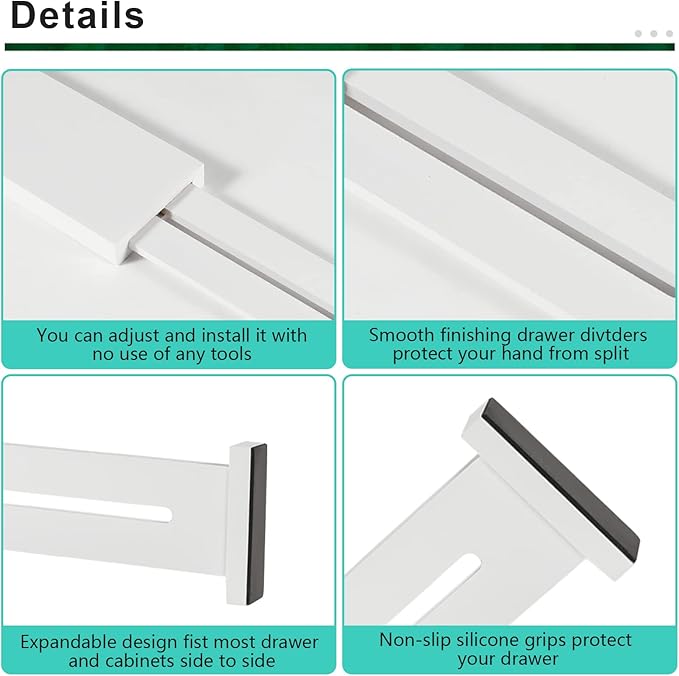 Details

You can adjust and install it with no use of any tools

Smooth finishing drawer divtders protect your hand from split

Expandable design fist most drawer and cabinets side to side

Non-slip silicone grips protect your drawer