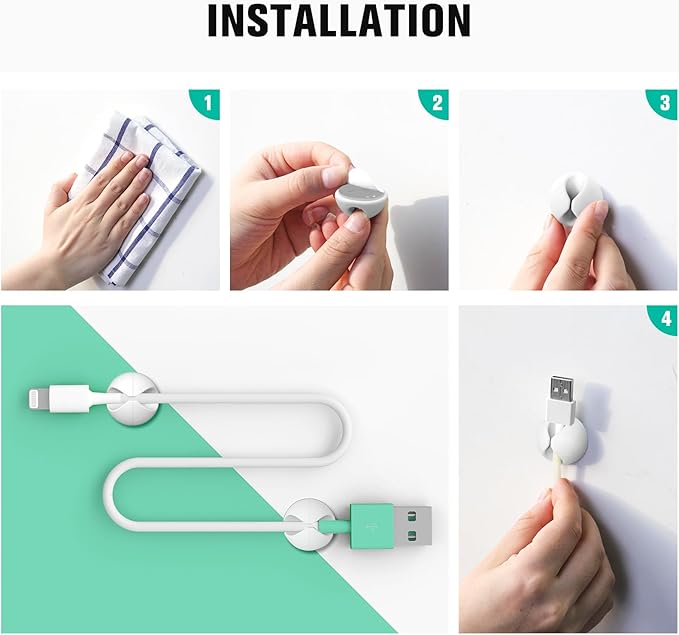 INSTALLATION

1

2

3

4