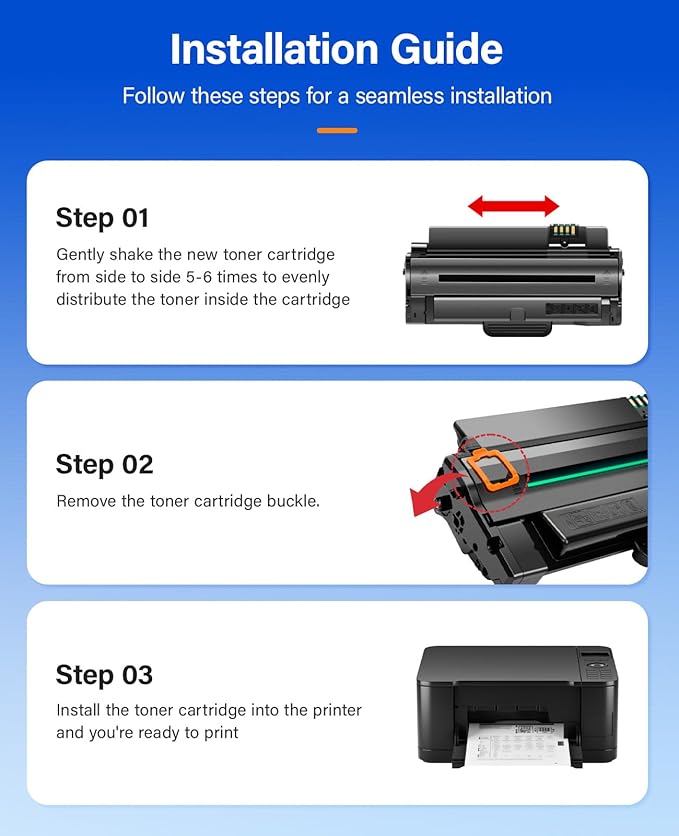 Installation Guide

Follow these steps for a seamless installation

Step 01

Gently shake the new toner cartridge from side to side 5-6 times to evenly distribute the toner inside the cartridge

Step 02

Remove the toner cartridge buckle.

Step 03

Install the toner cartridge into the printer and you're ready to print