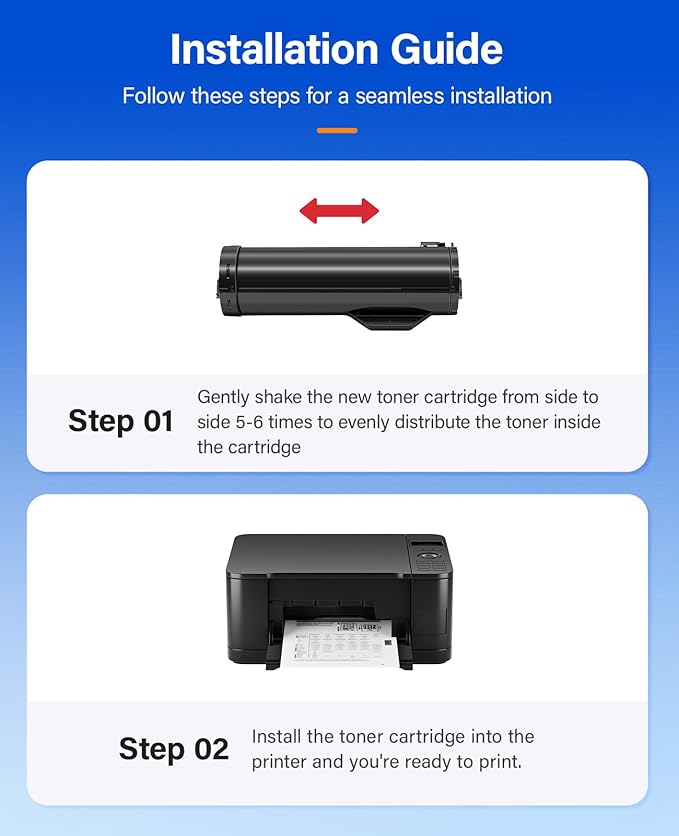 Installation Guide

Follow these steps for a seamless installation

Step 01

Gently shake the new toner cartridge from side to side 5-6 times to evenly distribute the toner inside the cartridge

Step 02

Install the toner cartridge into the printer and you're ready to print.