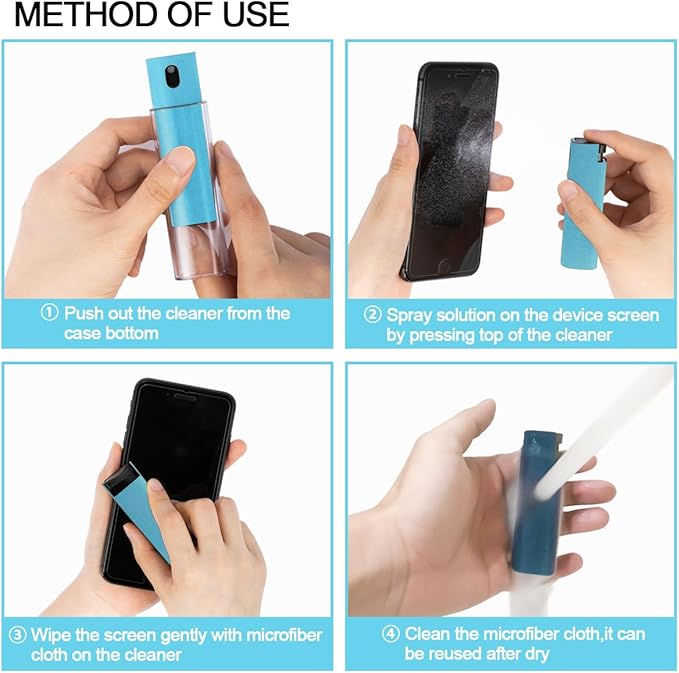 METHOD OF USE

① Push out the cleaner from the case bottom

② Spray solution on the device screen by pressing top of the cleaner

③ Wipe the screen gently with microfiber cloth on the cleaner

④ Clean the microfiber cloth,it can be reused after dry