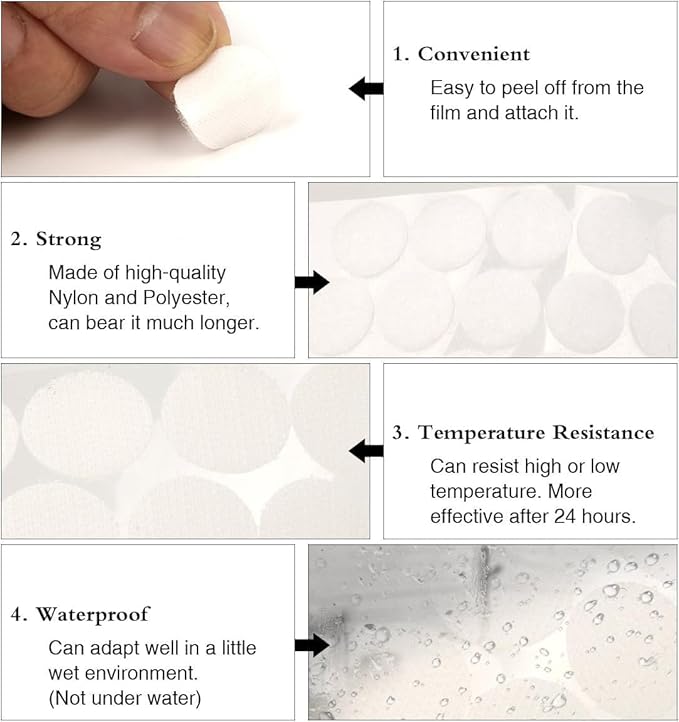 1. Convenient

Easy to peel off from the film and attach it.

2. Strong

Made of high-quality Nylon and Polyester, can bear it much longer.

3. Temperature Resistance

Can resist high or low temperature. More effective after 24 hours.

4. Waterproof

Can adapt well in a little wet environment. (Not under water)