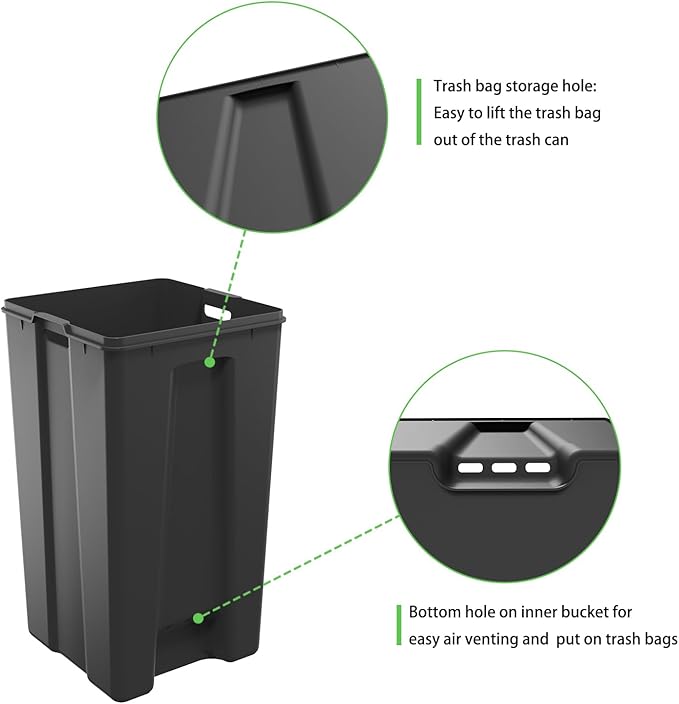 Trash bag storage hole:
Easy to lift the trash bag
out of the trash can

Bottom hole on inner bucket for
easy air venting and  put on trash bags