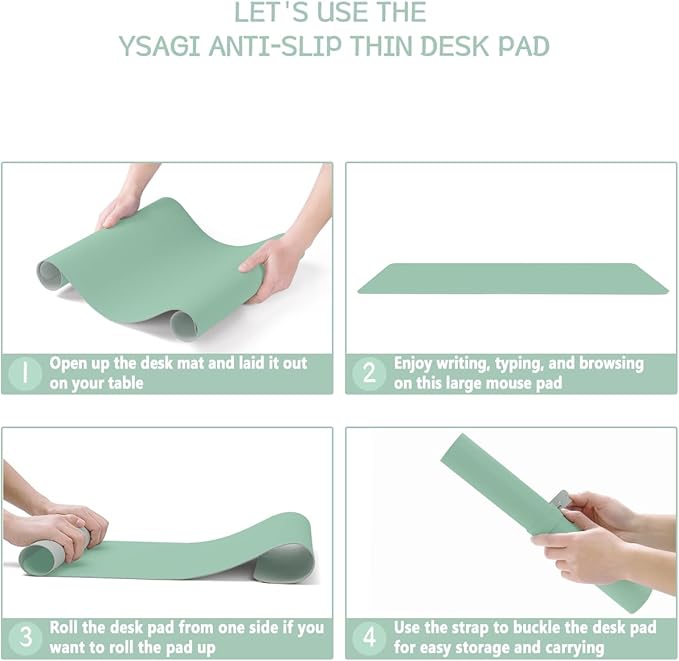 LET'S USE THE
YSAGI ANTI-SLIP THIN DESK PAD

1 Open up the desk mat and laid it out on your table

2 Enjoy writing, typing, and browsing on this large mouse pad

3 Roll the desk pad from one side if you want to roll the pad up

4 Use the strap to buckle the desk pad for easy storage and carrying