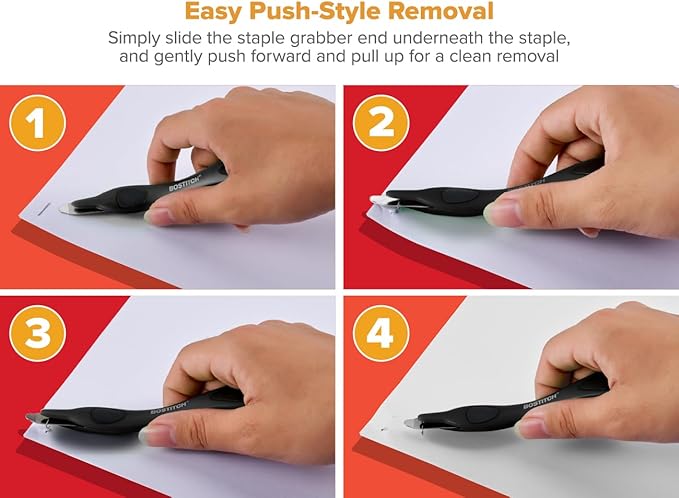 Easy Push-Style Removal

Simply slide the staple grabber end underneath the staple, and gently push forward and pull up for a clean removal

1

BOSTITCH

2

BOSTITCH

3

BOSTITCH

4

BOSTITCH