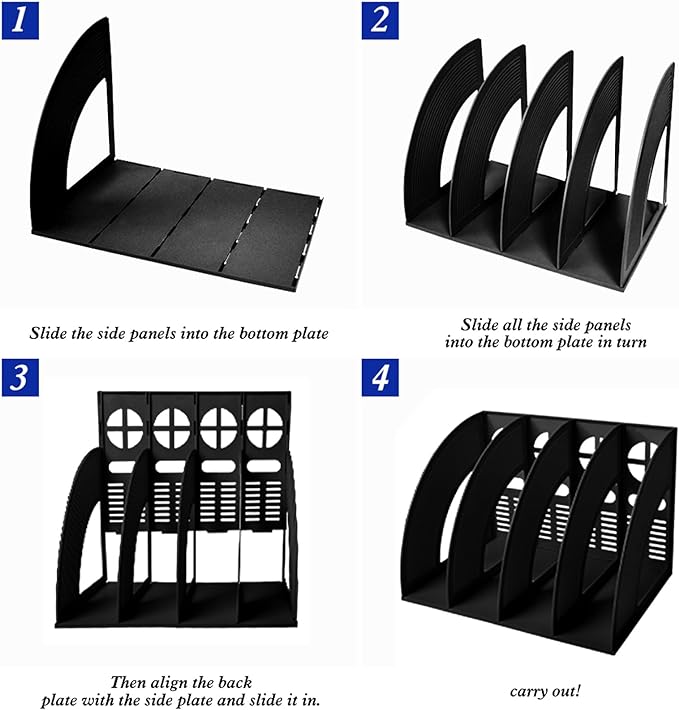 1

Slide the side panels into the bottom plate

2

Slide all the side panels into the bottom plate in turn

3

Then align the back plate with the side plate and slide it in.

4

carry out!