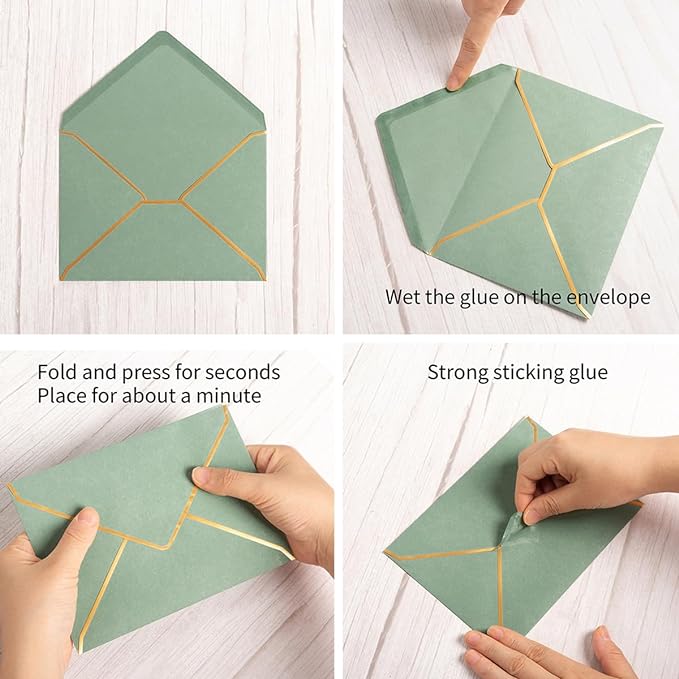 Wet the glue on the envelope

Fold and press for seconds
Place for about a minute

Strong sticking glue