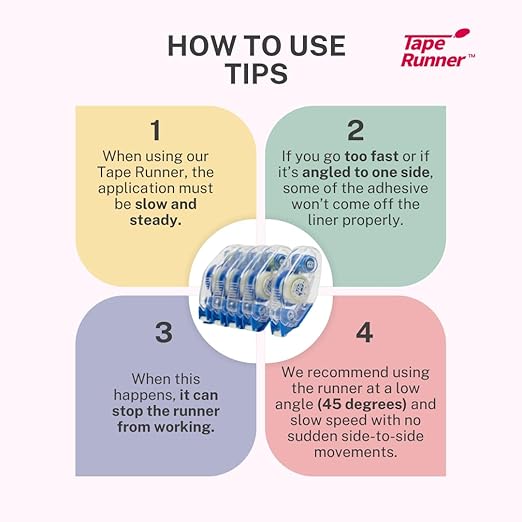 HOW TO USE TIPS

Tape Runner™

1
When using our Tape Runner, the application must be slow and steady.

2
If you go too fast or if it's angled to one side, some of the adhesive won't come off the liner properly.

3
When this happens, it can stop the runner from working.

4
We recommend using the runner at a low angle (45 degrees) and slow speed with no sudden side-to-side movements.