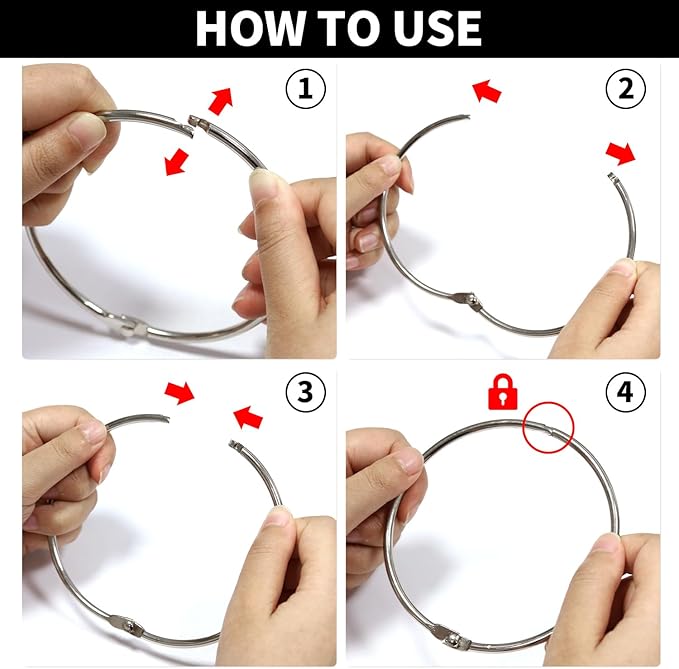 HOW TO USE

1

2

3

4