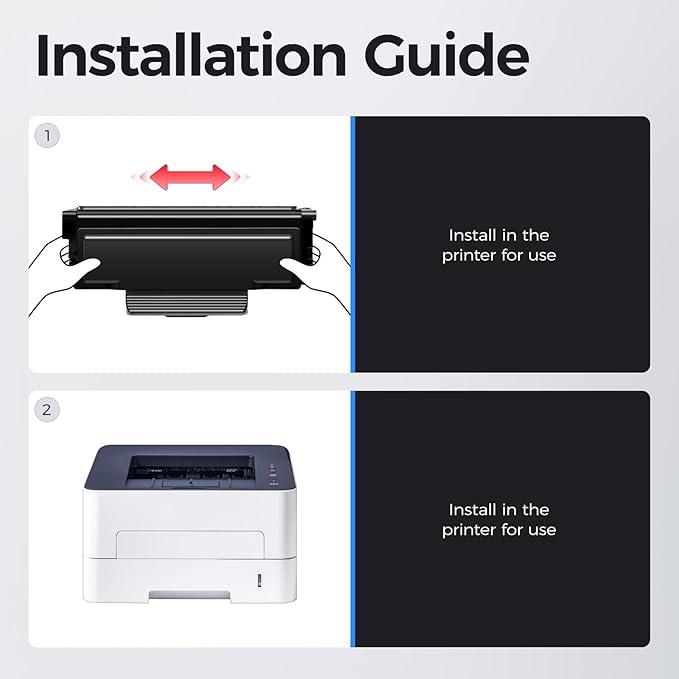 Installation Guide

1

Install in the printer for use

2

Install in the printer for use