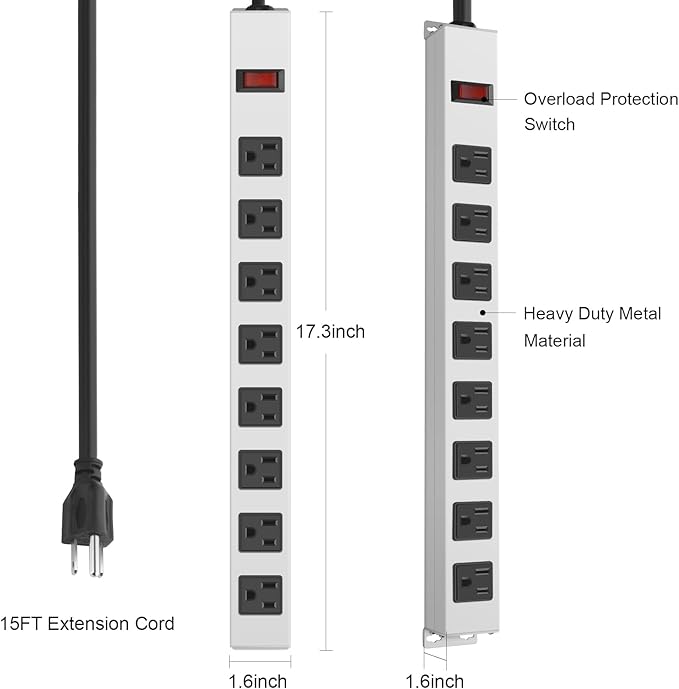 Overload Protection Switch

17.3inch

Heavy Duty Metal Material

15FT Extension Cord

1.6inch

1.6inch