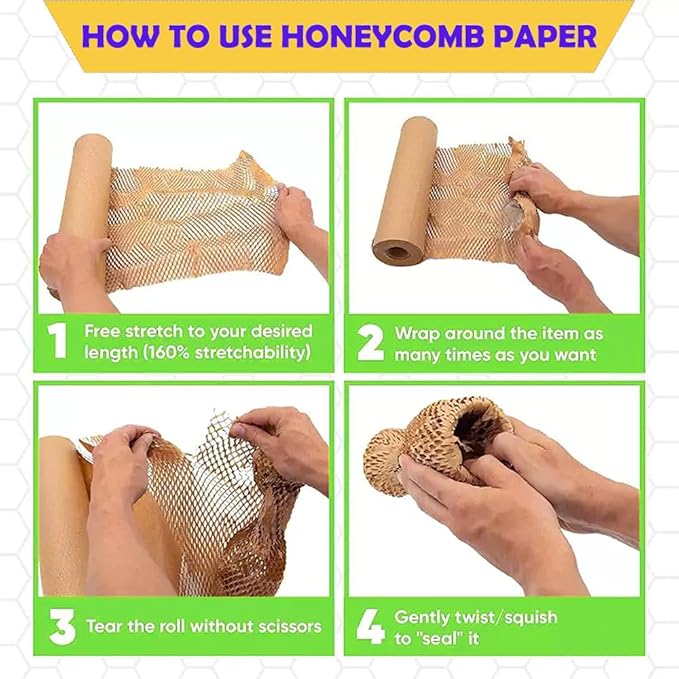 HOW TO USE HONEYCOMB PAPER

1 Free stretch to your desired length (160% stretchability)

2 Wrap around the item as many times as you want

3 Tear the roll without scissors

4 Gently twist/squish to "seal" it